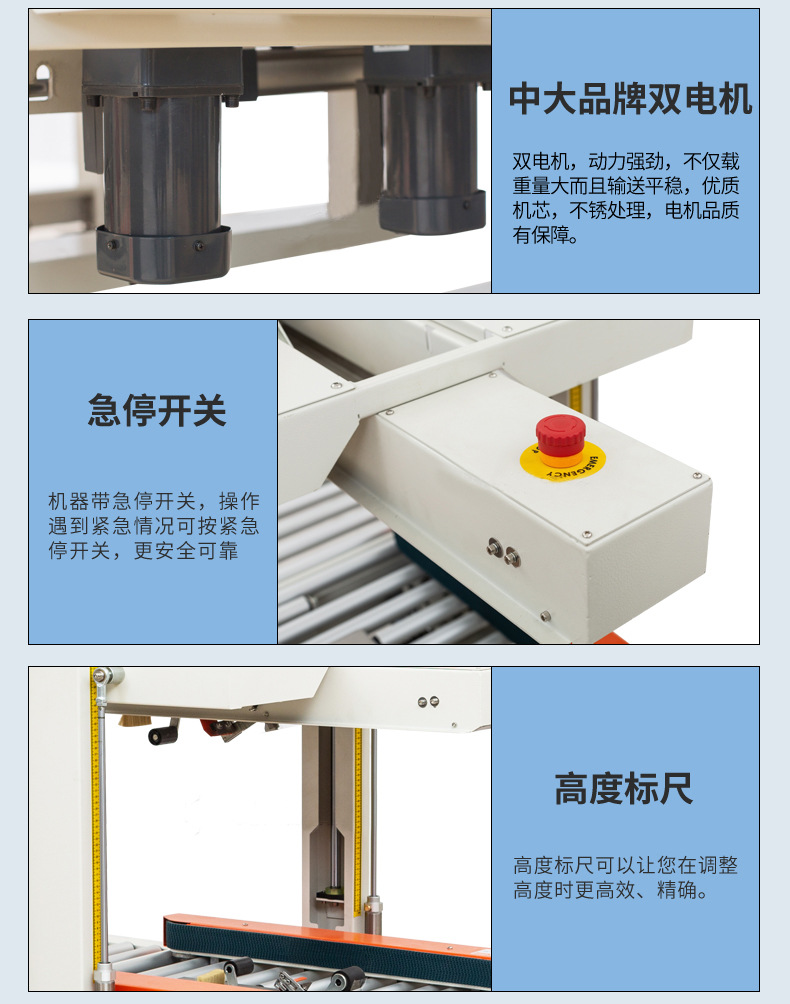 中大品牌双电机

双电机，动力强劲，不仅载重量大而且输送平稳，优质机芯，不锈处理，电机品质有保障。

急停开关

机器带急停开关，操作遇到紧急情况可按紧急停开关，更安全可靠

EMERGENCY

高度标尺

高度标尺可以让您在调整高度时更高效、精确。