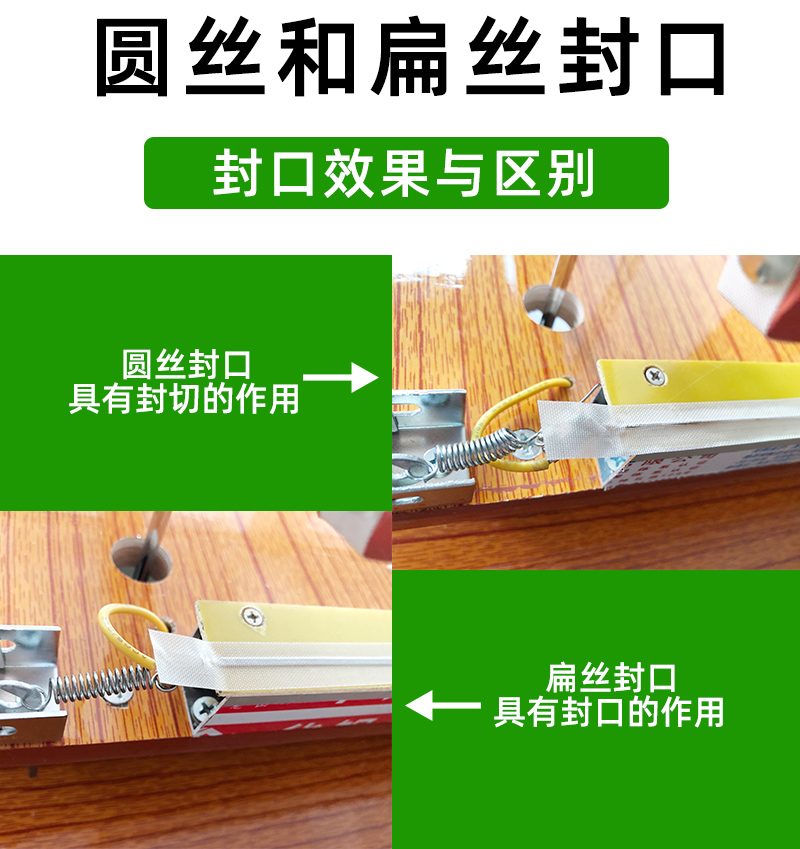 圆丝和扁丝封口

封口效果与区别

圆丝封口
具有封切的作用

扁丝封口
具有封口的作用